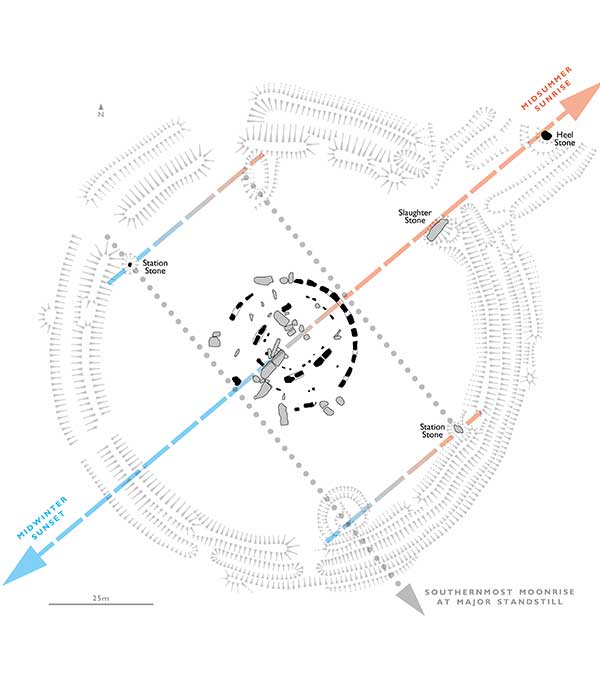 N

MIDSUMMER SUNRISE

Heel Stone

Slaughter Stone

Station Stone

Station Stone

MIDWINTER SUNSET

25m

SOUTHERNMOST MOONRISE AT MAJOR STANDSTILL